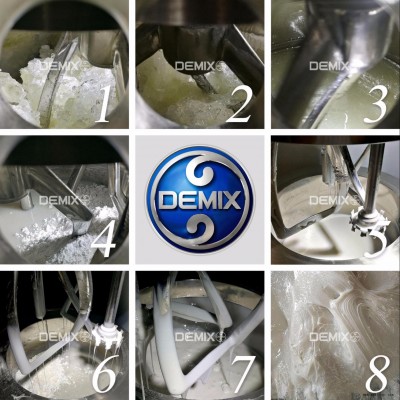 DEMIX
1
DEMIX
2
DEMIX
3
DEMIX
4
DEMIX
DEMIX
5
DEMIX
6
DEMIX
7
DEMIX
8